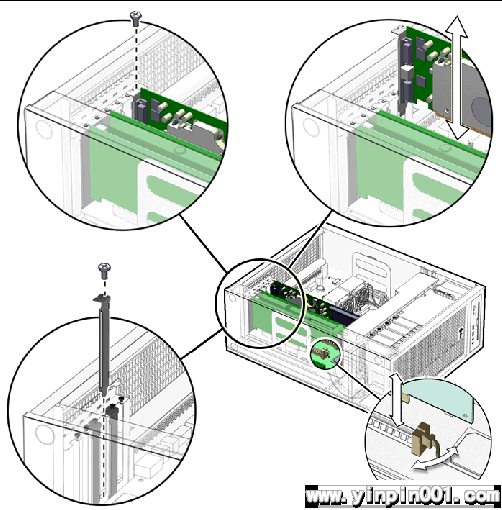 www.yinpin001.com