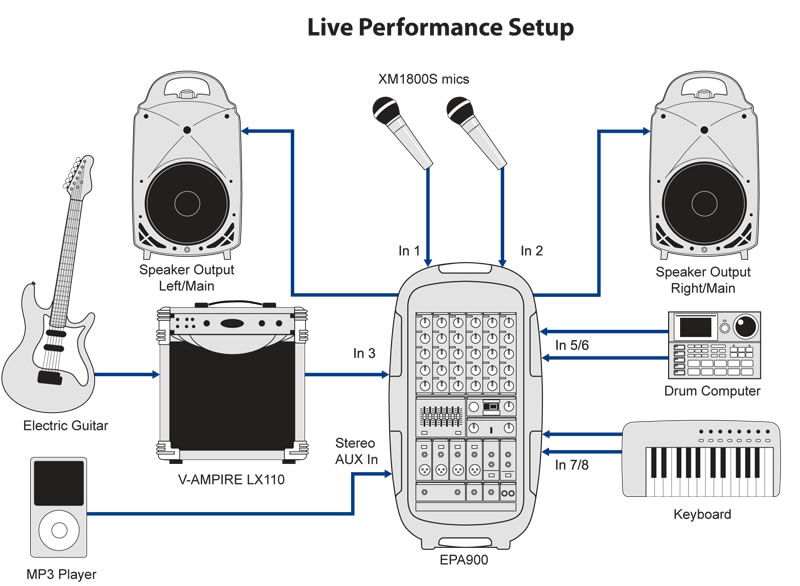 Live Performance Setup

XM1800S mics

In 1

In 2

Speaker Output Left/Main

Speaker Output Right/Main

In 3

In 5/6

Drum Computer

Electric Guitar

V-AMPIRE LX110

Stereo AUX In

In 7/8

Keyboard

MP3 Player

EPA900