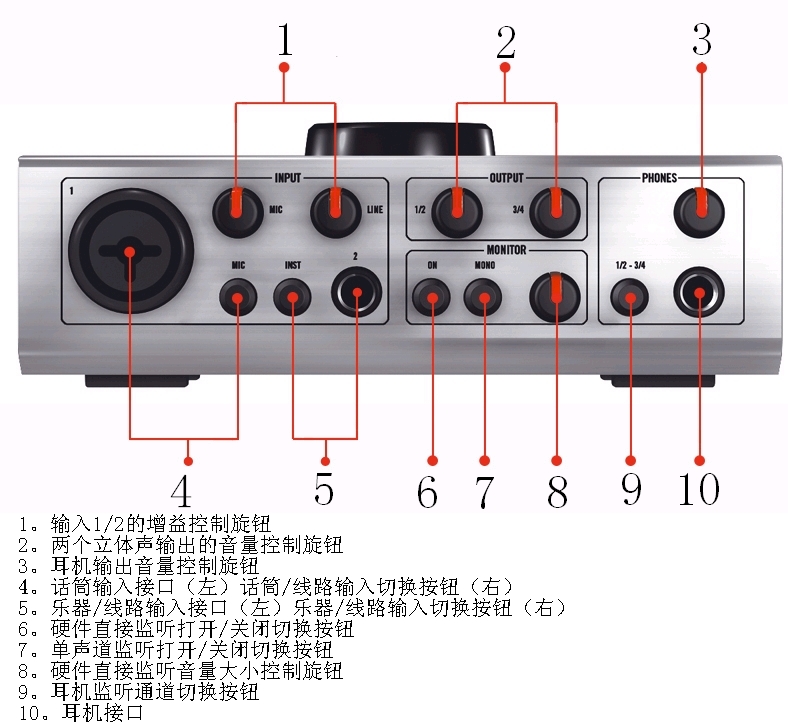 1

2

3

INPUT

1

MIC

LINE

MIC

INST

2

OUTPUT

1/2

3/4

MONITOR

ON

MONO

PHONES

1/2 - 3/4

4

5

6

7

8

9

10

1。输入1/2的增益控制旋钮
2。两个立体声输出的音量控制旋钮
3。耳机输出音量控制旋钮
4。话筒输入接口（左）话筒/线路输入切换按钮（右）
5。乐器/线路输入接口（左）乐器/线路输入切换按钮（右）
6。硬件直接监听打开/关闭切换按钮
7。单声道监听打开/关闭切换按钮
8。硬件直接监听音量大小控制旋钮
9。耳机监听通道切换按钮
10。耳机接口