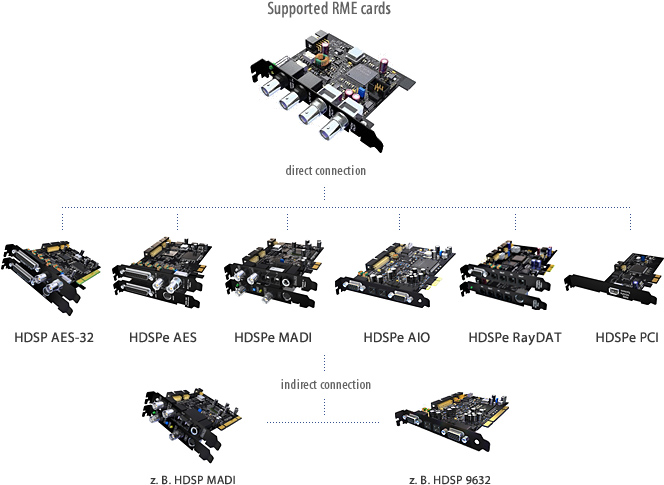 Supported RME cards

direct connection

HDSP AES-32

HDSPe AES

HDSPe MADI

HDSPe AIO

HDSPe RayDAT

HDSPe PCI

indirect connection

z. B. HDSP MADI

z. B. HDSP 9632